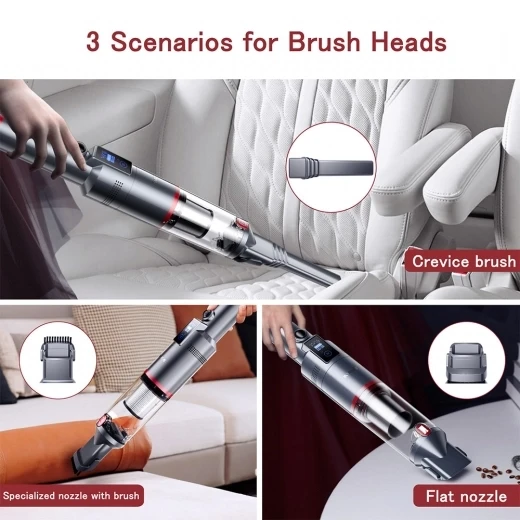 3 Scenarios for Brush Heads

Crevice brush

Specialized nozzle with brush

Flat nozzle