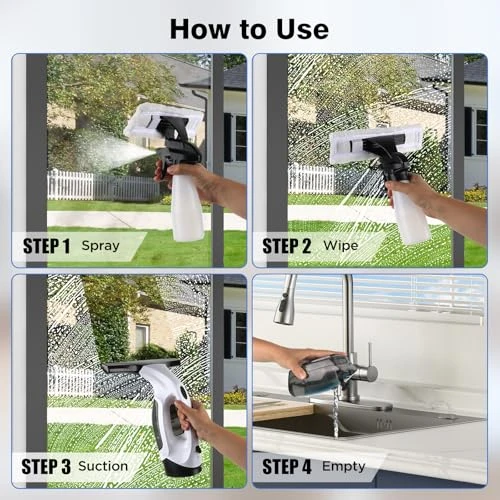 How to Use

STEP 1 Spray

STEP 2 Wipe

STEP 3 Suction

STEP 4 Empty