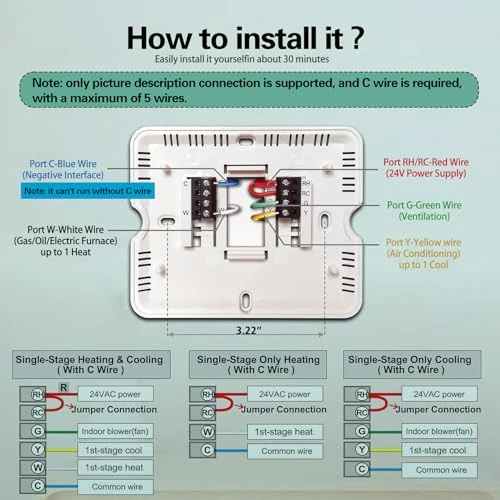 How to install it ?

Easily install it yourselfin about 30 minutes

Note: only picture description connection is supported, and C wire is required, with a maximum of 5 wires.

Port C-Blue Wire
(Negative Interface)

Note: it can't run without C wire

Port W-White Wire
(Gas/Oil/Electric Furnace)
up to 1 Heat

C
W
RH
RC
G
Y

Port RH/RC-Red Wire
(24V Power Supply)

Port G-Green Wire
(Ventilation)

Port Y-Yellow wire
(Air Conditioning)
up to 1 Cool

3.22"

Single-Stage Heating & Cooling
( With C Wire )

R

RH 24VAC power
RC Jumper Connection
G Indoor blower(fan)
Y 1st-stage cool
W 1st-stage heat
C Common wire

Single-Stage Only Heating
( With C Wire )

RH 24VAC power
RC Jumper Connection
W 1st-stage heat
C Common wire

Single-Stage Only Cooling
( With C Wire )

RH 24VAC power
RC Jumper Connection
G Indoor blower(fan)
Y 1st-stage cool
C Common wire