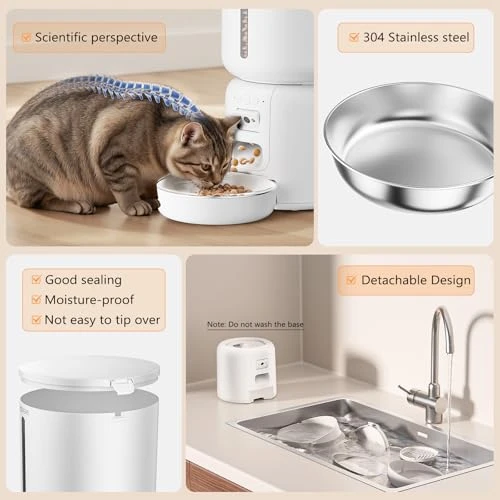 Scientific perspective

304 Stainless steel

Good sealing
Moisture-proof
Not easy to tip over

Detachable Design

Note: Do not wash the base