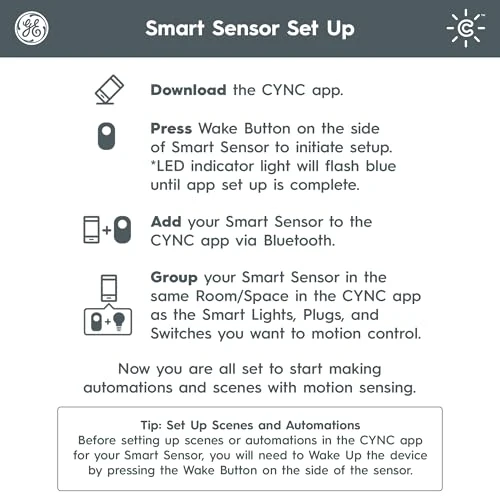 GE

Smart Sensor Set Up

C

Download the CYNC app.

Press Wake Button on the side of Smart Sensor to initiate setup. *LED indicator light will flash blue until app set up is complete.

Add your Smart Sensor to the CYNC app via Bluetooth.

Group your Smart Sensor in the same Room/Space in the CYNC app as the Smart Lights, Plugs, and Switches you want to motion control.

Now you are all set to start making automations and scenes with motion sensing.

Tip: Set Up Scenes and Automations
Before setting up scenes or automations in the CYNC app for your Smart Sensor, you will need to Wake Up the device by pressing the Wake Button on the side of the sensor.