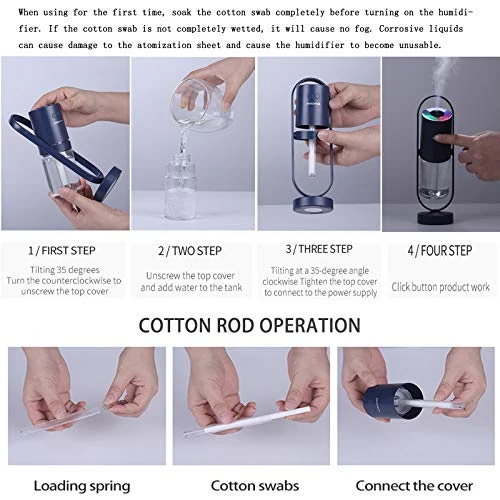 When using for the first time, soak the cotton swab completely before turning on the humidifier. If the cotton swab is not completely wetted, it will cause no fog. Corrosive liquids can cause damage to the atomization sheet and cause the humidifier to become unusable.

1 / FIRST STEP
Tilting 35 degrees
Turn the counterclockwise to unscrew the top cover

2 / TWO STEP
Unscrew the top cover and add water to the tank

3 / THREE STEP
Tilting at a 35-degree angle clockwise Tighten the top cover to connect to the power supply

4 / FOUR STEP
Click button product work

COTTON ROD OPERATION

Loading spring

Cotton swabs

Connect the cover