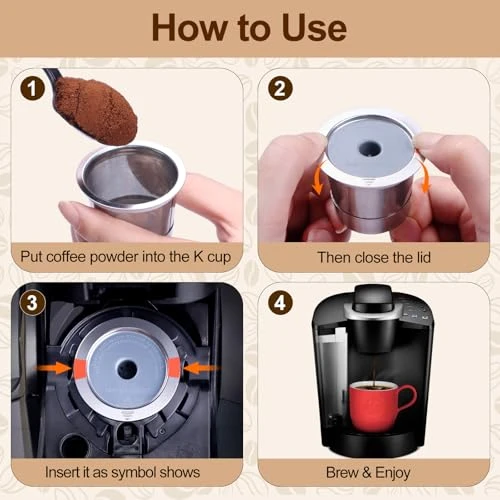 How to Use

1
Put coffee powder into the K cup

2
Then close the lid

3
Insert it as symbol shows

4
Brew & Enjoy