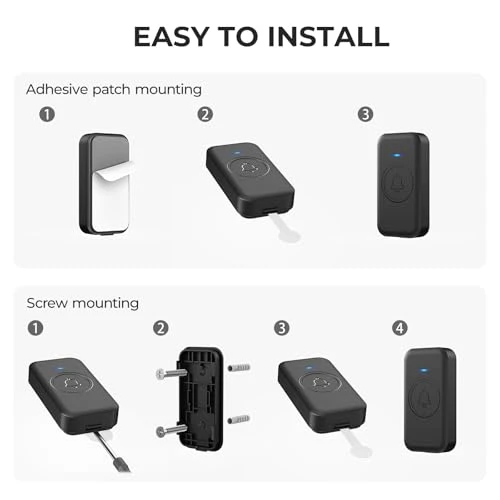 EASY TO INSTALL

Adhesive patch mounting

1

2

3

Screw mounting

1

2

3

4