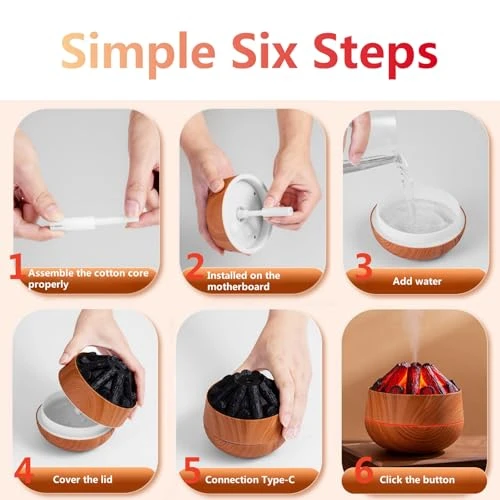 Simple Six Steps

1 Assemble the cotton core properly

2 Installed on the motherboard

3 Add water

4 Cover the lid

5 Connection Type-C

6 Click the button