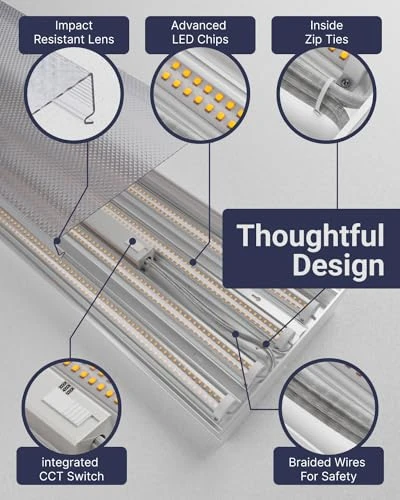 Impact Resistant Lens

Advanced LED Chips

Inside Zip Ties

Thoughtful Design

integrated CCT Switch

Braided Wires For Safety