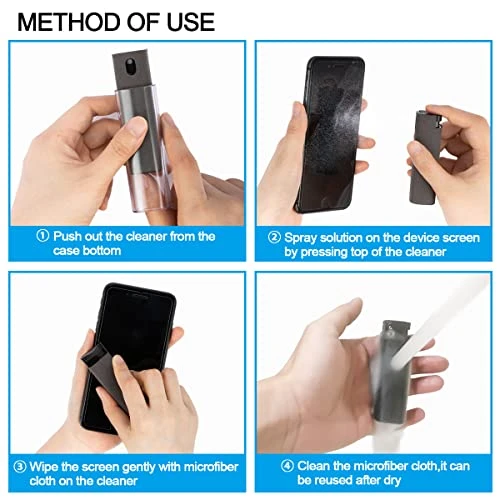 METHOD OF USE

① Push out the cleaner from the case bottom

② Spray solution on the device screen by pressing top of the cleaner

③ Wipe the screen gently with microfiber cloth on the cleaner

④ Clean the microfiber cloth,it can be reused after dry