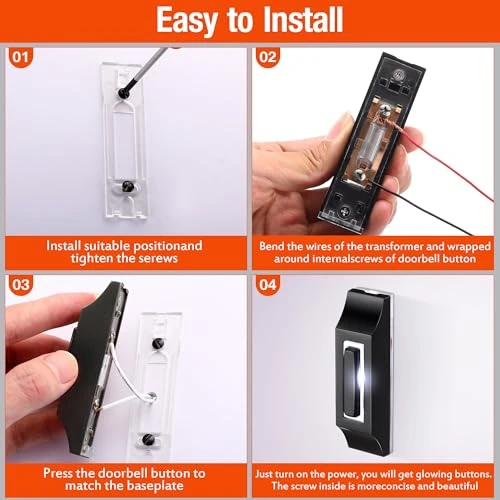 Easy to Install

01

Install suitable positionand tighten the serews

02

Bend the wires of the transformer and wrapped around internalscrews of doorbell button

03

Press the doorbell button to match the baseplate

04

Just turn on the power, you will get glowing buttons. The screw inside is moreconcise and beautiful