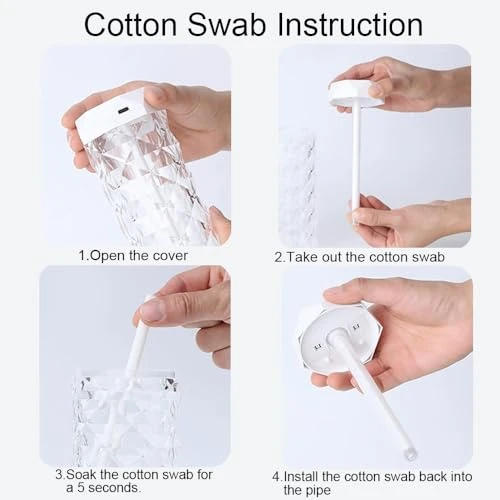 Cotton Swab Instruction

1.Open the cover

2.Take out the cotton swab

3.Soak the cotton swab for a 5 seconds.

4.Install the cotton swab back into the pipe