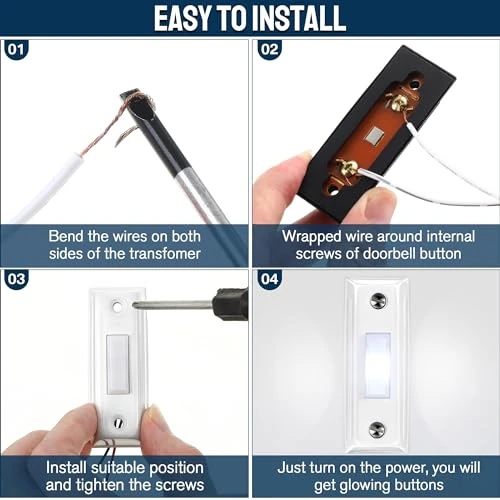 EASY TO INSTALL

01

Bend the wires on both sides of the transfomer

02

Wrapped wire around internal screws of doorbell button

03

Install suitable position and tighten the screws

04

Just turn on the power, you will get glowing buttons