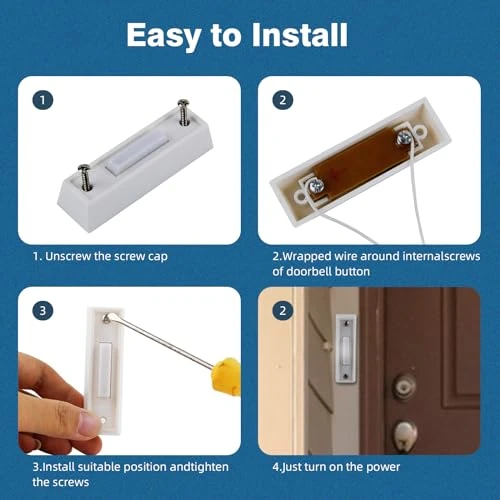 Easy to Install

1

1. Unscrew the screw cap

2

2.Wrapped wire around internalscrews of doorbell button

3

3.Install suitable position andtighten the screws

2

4.Just turn on the power