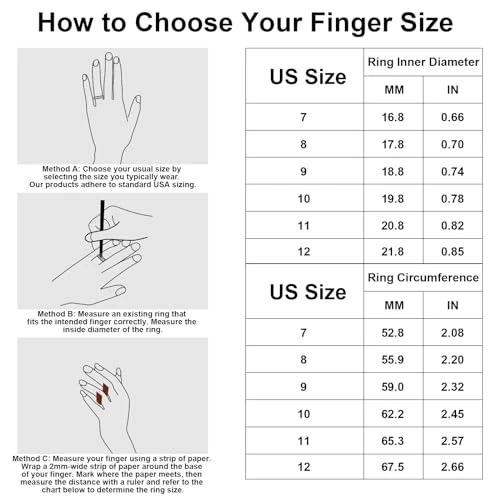 How to Choose Your Finger Size

Method A: Choose your usual size by selecting the size you typically wear. Our products adhere to standard USA sizing.

Method B: Measure an existing ring that fits the intended finger correctly. Measure the inside diameter of the ring.

Method C: Measure your finger using a strip of paper. Wrap a 2mm-wide strip of paper around the base of your finger. Mark where the paper meets, then measure the distance with a ruler and refer to the chart below to determine the ring size.

| US Size | Ring Inner Diameter MM | Ring Inner Diameter IN |
|---|---|---|
| 7 | 16.8 | 0.66 |
| 8 | 17.8 | 0.70 |
| 9 | 18.8 | 0.74 |
| 10 | 19.8 | 0.78 |
| 11 | 20.8 | 0.82 |
| 12 | 21.8 | 0.85 |

| US Size | Ring Circumference MM | Ring Circumference IN |
|---|---|---|
| 7 | 52.8 | 2.08 |
| 8 | 55.9 | 2.20 |
| 9 | 59.0 | 2.32 |
| 10 | 62.2 | 2.45 |
| 11 | 65.3 | 2.57 |
| 12 | 67.5 | 2.66 |