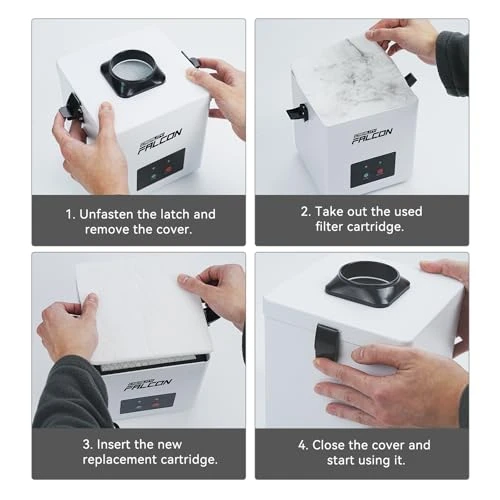 FALCON

1. Unfasten the latch and remove the cover.

FALCON

2. Take out the used filter cartridge.

FALCON

3. Insert the new replacement cartridge.

4. Close the cover and start using it.