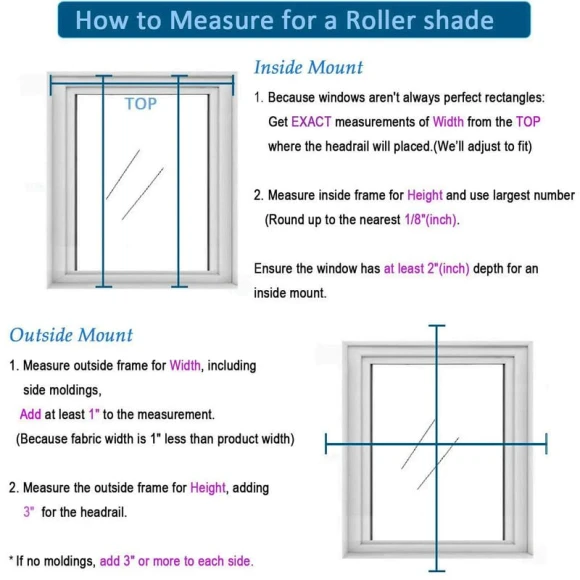 How to Measure for a Roller shade

TOP

Inside Mount

1. Because windows aren't always perfect rectangles: Get EXACT measurements of Width from the TOP where the headrail will placed.(We'll adjust to fit)

2. Measure inside frame for Height and use largest number (Round up to the nearest 1/8"(inch).

Ensure the window has at least 2"(inch) depth for an inside mount.

Outside Mount

1. Measure outside frame for Width, including side moldings,
Add at least 1" to the measurement.
(Because fabric width is 1" less than product width)

2. Measure the outside frame for Height, adding 3" for the headrail.

* If no moldings, add 3" or more to each side.