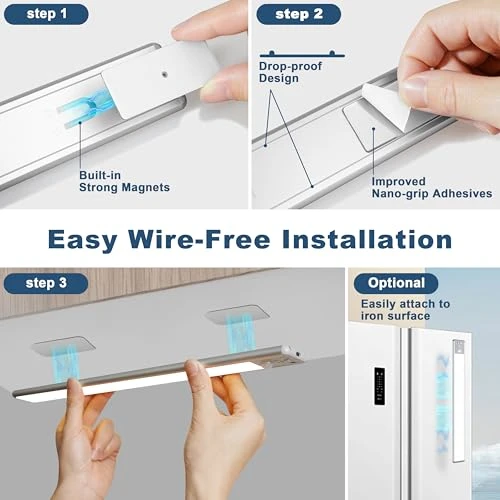 step 1

Built-in Strong Magnets

step 2

Drop-proof Design

Improved Nano-grip Adhesives

Easy Wire-Free Installation

step 3

Optional

Easily attach to iron surface