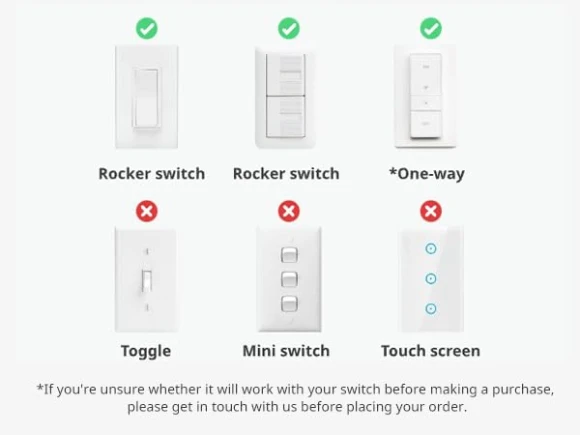 Rocker switch

Rocker switch

*One-way

Toggle

Mini switch

Touch screen

*If you're unsure whether it will work with your switch before making a purchase, please get in touch with us before placing your order.