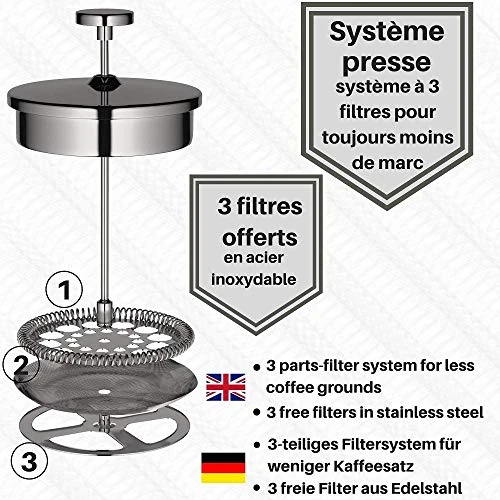 Système presse
système à 3 filtres pour toujours moins de marc

3 filtres offerts
en acier inoxydable

1

2

3

• 3 parts-filter system for less coffee grounds
• 3 free filters in stainless steel

• 3-teiliges Filtersystem für weniger Kaffeesatz
• 3 freie Filter aus Edelstahl