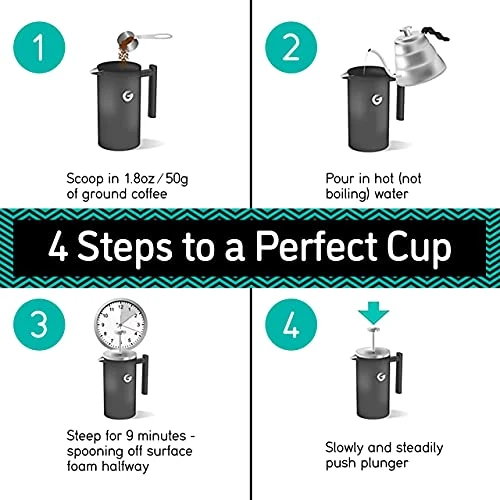 1

Scoop in 1.8oz/50g of ground coffee

2

Pour in hot (not boiling) water

4 Steps to a Perfect Cup

3

Steep for 9 minutes - spooning off surface foam halfway

4

Slowly and steadily push plunger