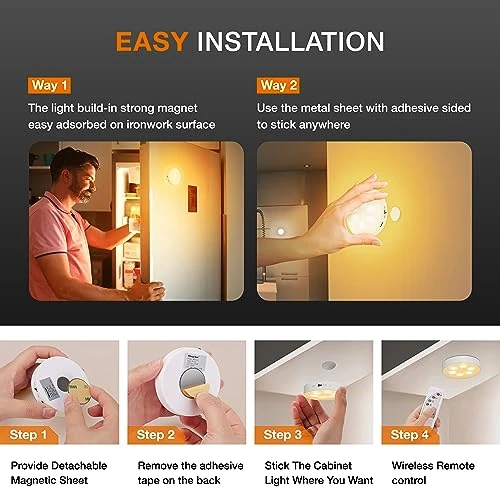 EASY INSTALLATION

Way 1
The light build-in strong magnet easy adsorbed on ironwork surface

Way 2
Use the metal sheet with adhesive sided to stick anywhere

Step 1
Provide Detachable Magnetic Sheet

Step 2
Remove the adhesive tape on the back

Step 3
Stick The Cabinet Light Where You Want

Step 4
Wireless Remote control