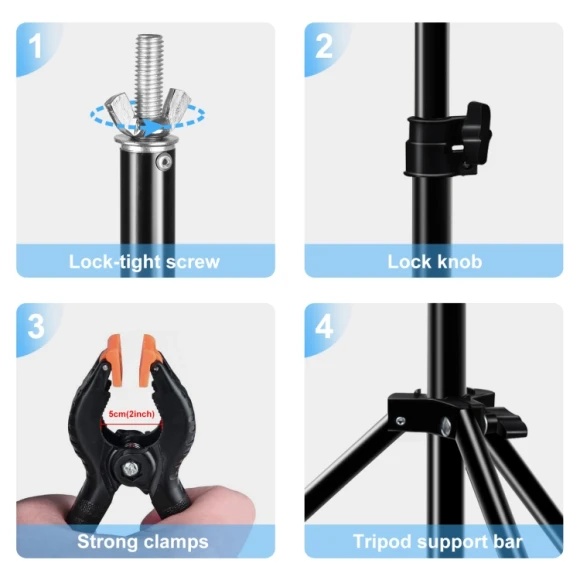 1

Lock-tight screw

2

Lock knob

3

5cm(2inch)

Strong clamps

4

Tripod support bar