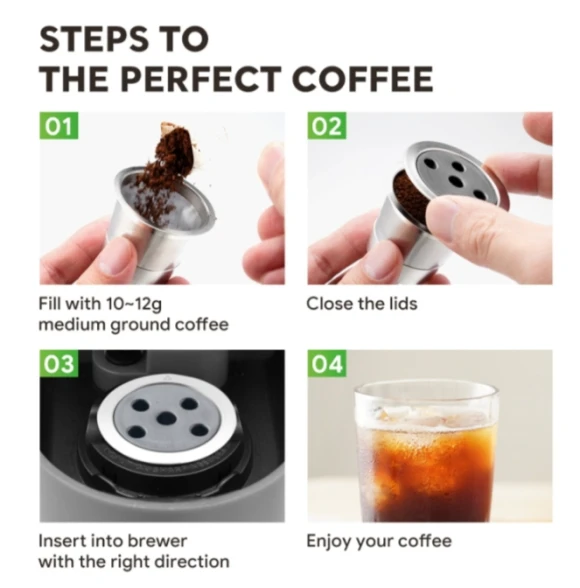 STEPS TO
THE PERFECT COFFEE

01

Fill with 10~12g medium ground coffee

02

Close the lids

03

Insert into brewer with the right direction

04

Enjoy your coffee