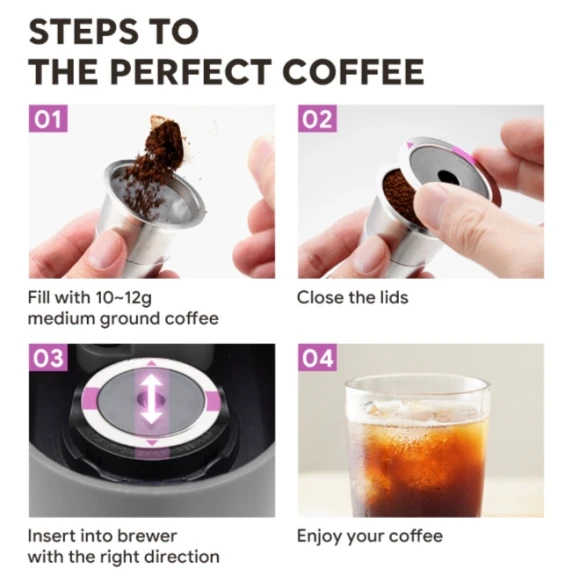 STEPS TO THE PERFECT COFFEE

01

Fill with 10~12g medium ground coffee

02

Close the lids

03

Insert into brewer with the right direction

04

Enjoy your coffee