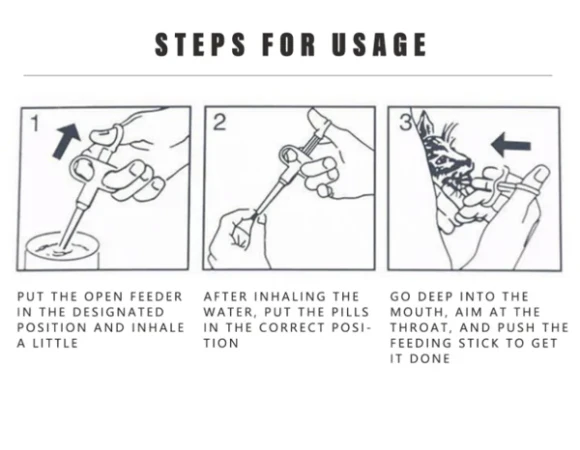 STEPS FOR USAGE

1

2

3

PUT THE OPEN FEEDER IN THE DESIGNATED POSITION AND INHALE A LITTLE

AFTER INHALING THE WATER, PUT THE PILLS IN THE CORRECT POSITION

GO DEEP INTO THE MOUTH, AIM AT THE THROAT, AND PUSH THE FEEDING STICK TO GET IT DONE