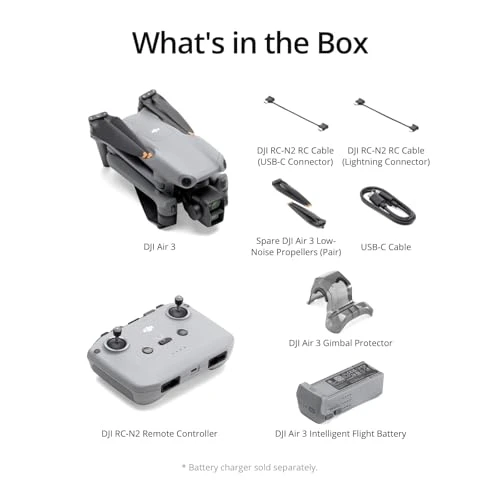 What's in the Box

DJI RC-N2 RC Cable (USB-C Connector)

DJI RC-N2 RC Cable (Lightning Connector)

DJI Air 3

Spare DJI Air 3 Low-Noise Propellers (Pair)

USB-C Cable

DJI Air 3 Gimbal Protector

DJI RC-N2 Remote Controller

DJI Air 3 Intelligent Flight Battery

* Battery charger sold separately.