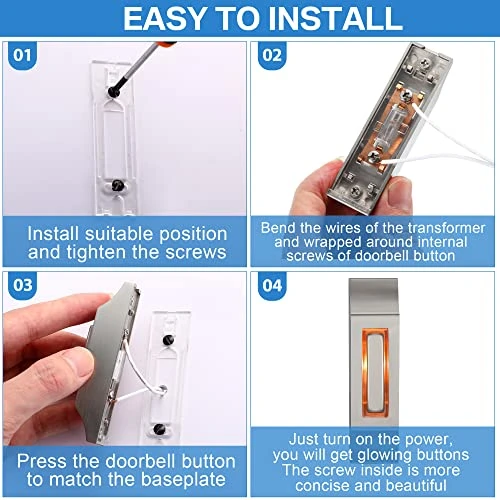 EASY TO INSTALL

01

Install suitable position and tighten the screws

02

Bend the wires of the transformer and wrapped around internal screws of doorbell button

03

Press the doorbell button to match the baseplate

04

Just turn on the power, you will get glowing buttons The screw inside is more concise and beautiful