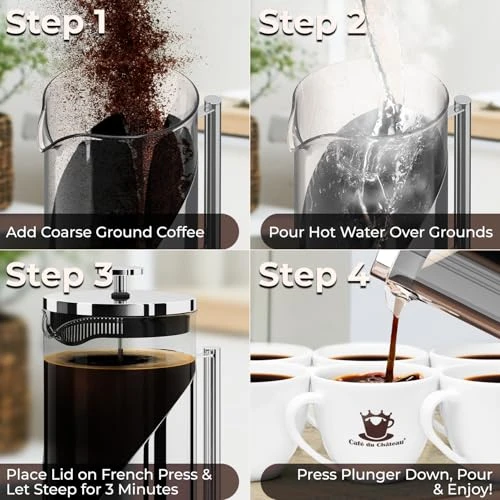 Step 1

Add Coarse Ground Coffee

Step 2

Pour Hot Water Over Grounds

Step 3

Place Lid on French Press & Let Steep for 3 Minutes

Step 4

Café du Château

Press Plunger Down, Pour & Enjoy!