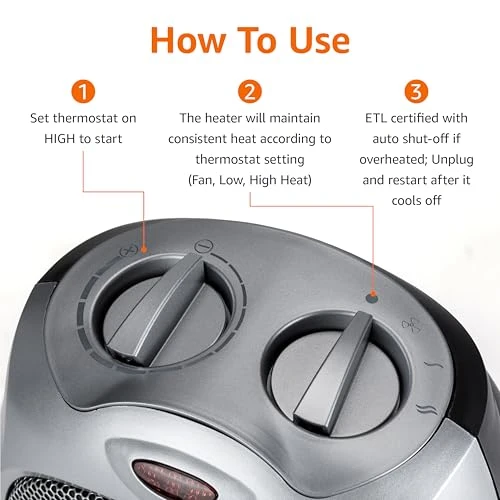 How To Use

1
Set thermostat on HIGH to start

2
The heater will maintain consistent heat according to thermostat setting (Fan, Low, High Heat)

3
ETL certified with auto shut-off if overheated; Unplug and restart after it cools off