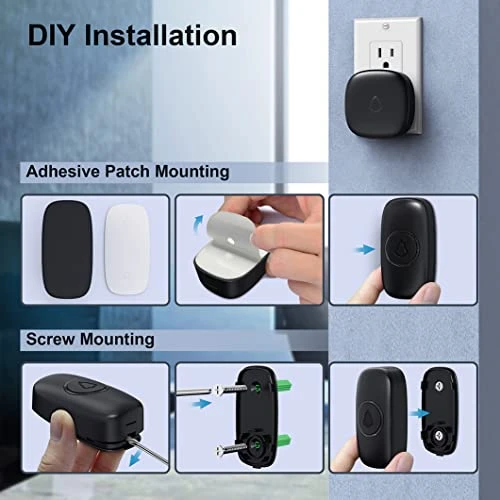 DIY Installation

Adhesive Patch Mounting

Screw Mounting