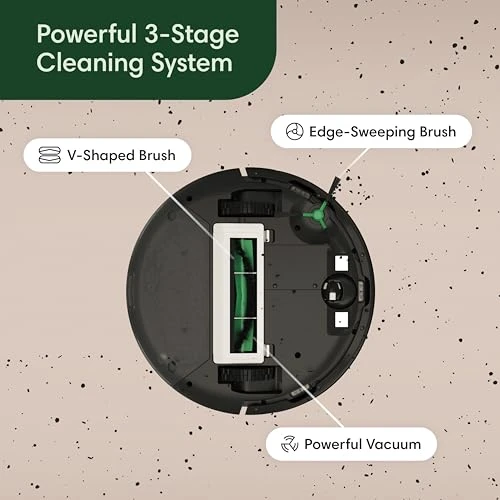 Powerful 3-Stage Cleaning System

Edge-Sweeping Brush

V-Shaped Brush

Powerful Vacuum