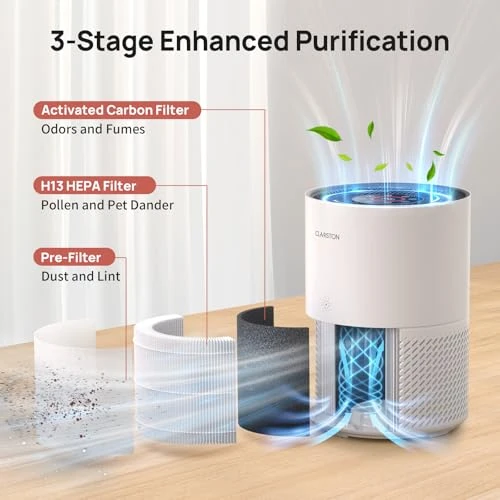 3-Stage Enhanced Purification

Activated Carbon Filter
Odors and Fumes

H13 HEPA Filter
Pollen and Pet Dander

Pre-Filter
Dust and Lint

CLARSTON