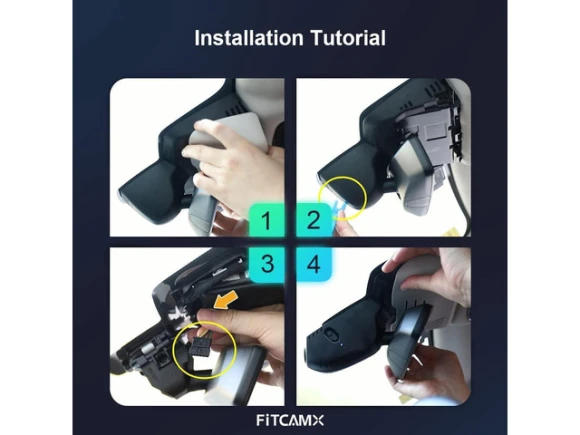 Installation Tutorial

1

2

3

4

FiTCAMX