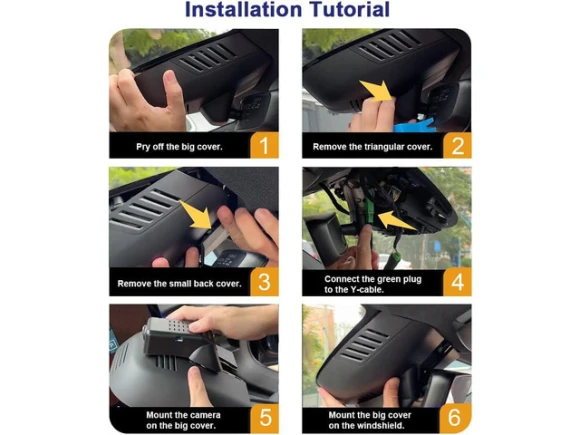 Installation Tutorial

Pry off the big cover.
1

Remove the triangular cover.
2

Remove the small back cover.
3

Connect the green plug to the Y-cable.
4

Mount the camera on the big cover.
5

Mount the big cover on the windshield.
6