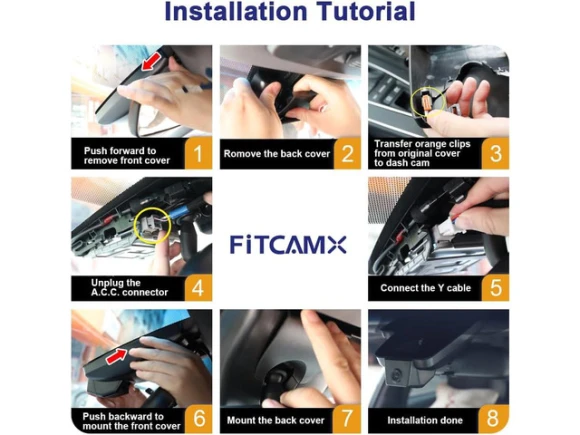 Installation Tutorial

Push forward to remove front cover
1

Romove the back cover
2

Transfer orange clips from original cover to dash cam
3

Unplug the A.C.C. connector
4

FITCAMX

Connect the Y cable
5

Push backward to mount the front cover
6

Mount the back cover
7

Installation done
8