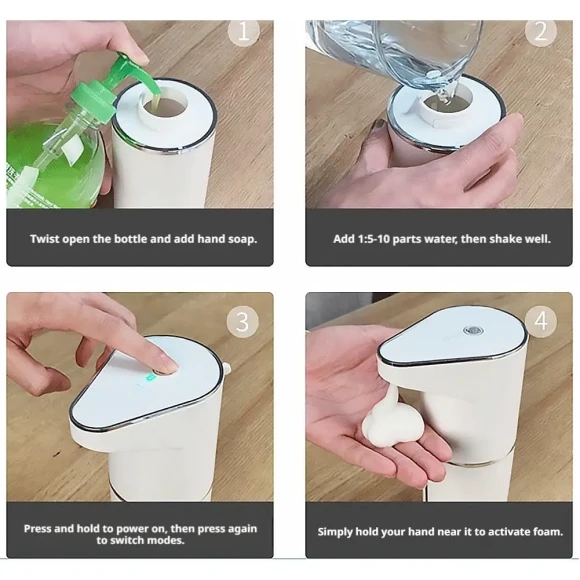 1

Twist open the bottle and add hand soap.

2

Add 1:5-10 parts water, then shake well.

3

Press and hold to power on, then press again to switch modes.

4

Simply hold your hand near it to activate foam.