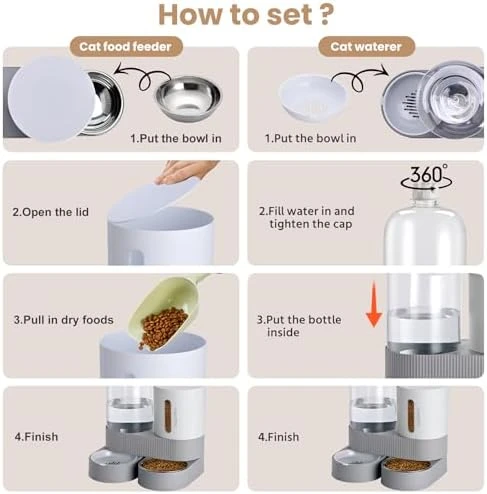 How to set ?

Cat food feeder

1.Put the bowl in

2.Open the lid

3.Pull in dry foods

4.Finish

Cat waterer

1.Put the bowl in

360°

2.Fill water in and tighten the cap

3.Put the bottle inside

4.Finish