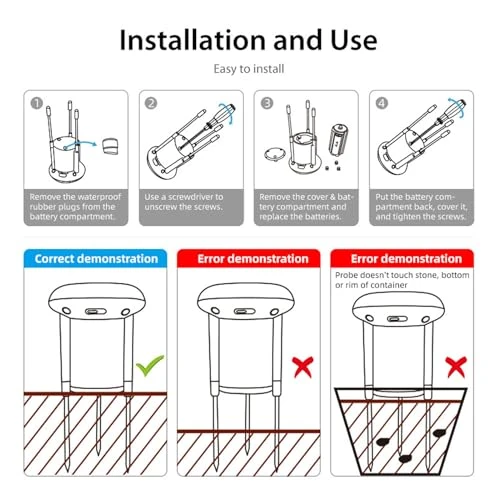 Installation and Use

Easy to install

1

Remove the waterproof rubber plugs from the battery compartment.

2

Use a screwdriver to unscrew the screws.

3

Remove the cover & battery compartment and replace the batteries.

4

Put the battery compartment back, cover it, and tighten the screws.

Correct demonstration

Error demonstration

Error demonstration

Probe doesn't touch stone, bottom or rim of container