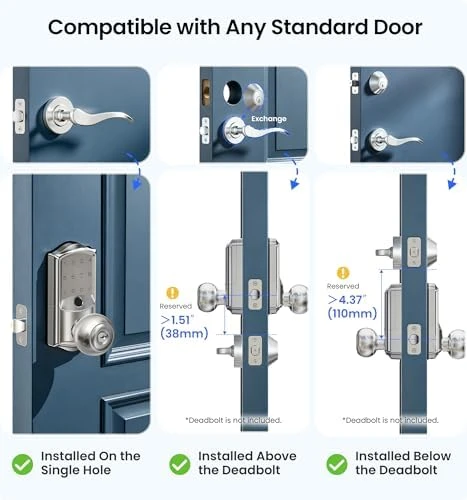 Compatible with Any Standard Door

Exchange

Reserved
>1.51"
(38mm)

*Deadbolt is not included.

Reserved
>4.37"
(110mm)

*Deadbolt is not included.

Installed On the Single Hole

Installed Above the Deadbolt

Installed Below the Deadbolt