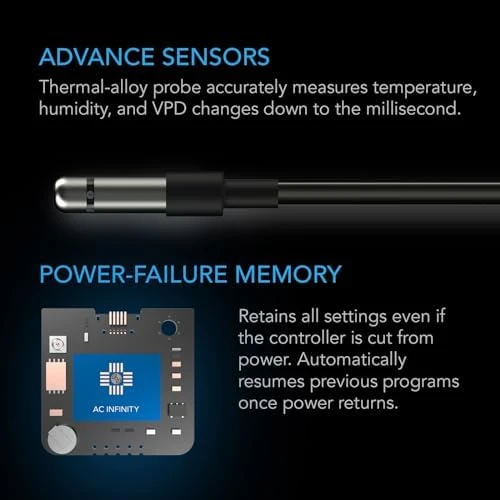 ADVANCE SENSORS

Thermal-alloy probe accurately measures temperature, humidity, and VPD changes down to the millisecond.

POWER-FAILURE MEMORY

AC INFINITY

Retains all settings even if the controller is cut from power. Automatically resumes previous programs once power returns.