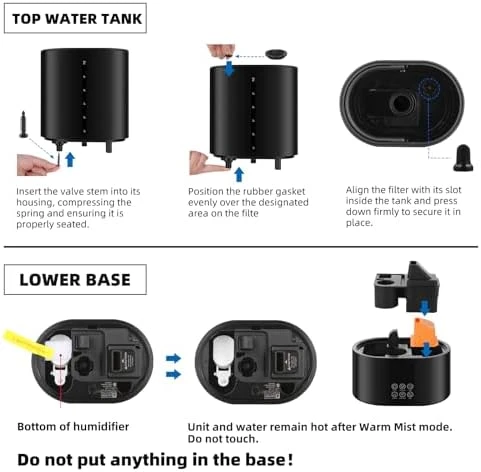 TOP WATER TANK

Insert the valve stem into its housing, compressing the spring and ensuring it is properly seated.

Position the rubber gasket evenly over the designated area on the filte

Align the filter with its slot inside the tank and press down firmly to secure it in place.

LOWER BASE

Bottom of humidifier

Unit and water remain hot after Warm Mist mode. Do not touch.

Do not put anything in the base!