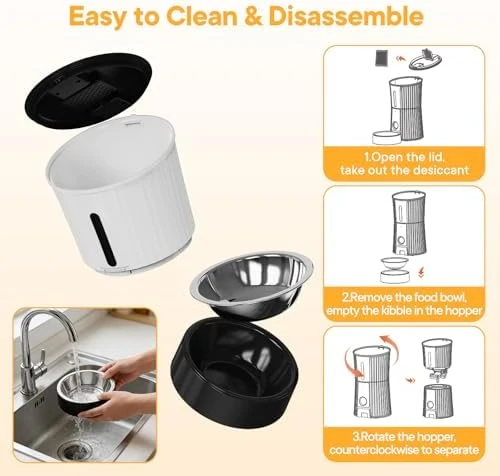 Easy to Clean & Disassemble

1.Open the lid, take out the desiccant

2.Remove the food bowl, empty the kibble in the hopper

3.Rotate the hopper, counterclockwise to separate