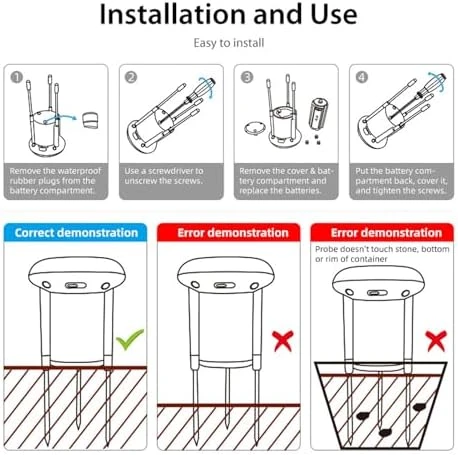 Installation and Use

Easy to install

1

Remove the waterproof rubber plugs from the battery compartment.

2

Use a screwdriver to unscrew the screws.

3

Remove the cover & battery compartment and replace the batteries.

4

Put the battery compartment back, cover it, and tighten the screws.

Correct demonstration

Error demonstration

Error demonstration

Probe doesn't touch stone, bottom or rim of container