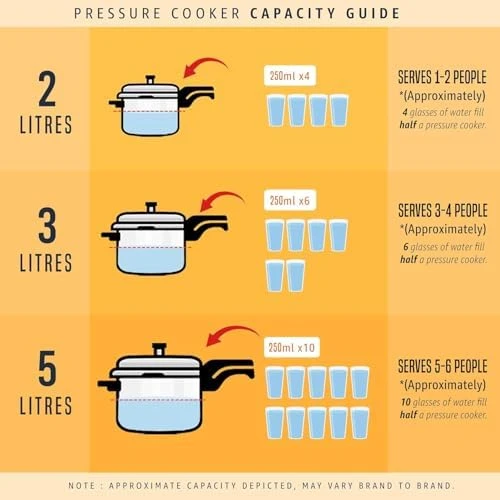 PRESSURE COOKER CAPACITY GUIDE

2 LITRES

250ml x4

SERVES 1-2 PEOPLE
*(Approximately)
4 glasses of water fill half a pressure cooker.

3 LITRES

250ml x6

SERVES 3-4 PEOPLE
*(Approximately)
6 glasses of water fill half a pressure cooker.

5 LITRES

250ml x10

SERVES 5-6 PEOPLE
*(Approximately)
10 glasses of water fill half a pressure cooker.

NOTE : APPROXIMATE CAPACITY DEPICTED, MAY VARY BRAND TO BRAND.