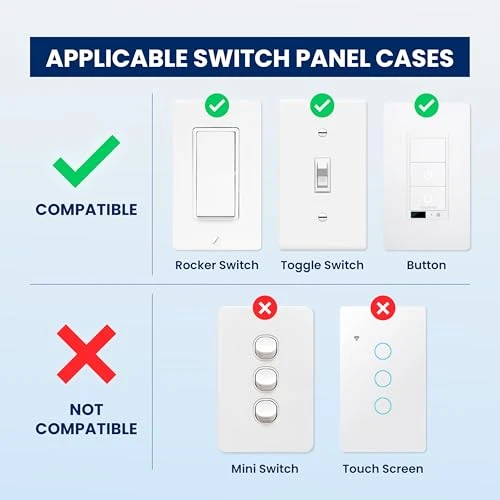 APPLICABLE SWITCH PANEL CASES

COMPATIBLE

Rocker Switch

Toggle Switch

Button

NOT COMPATIBLE

Mini Switch

Touch Screen