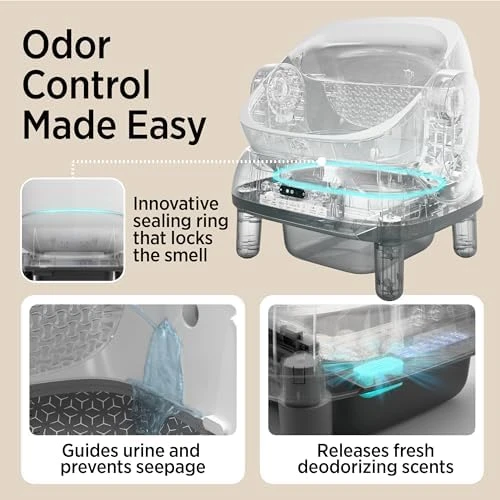 Odor Control Made Easy

Innovative sealing ring that locks the smell

Guides urine and prevents seepage

Releases fresh deodorizing scents