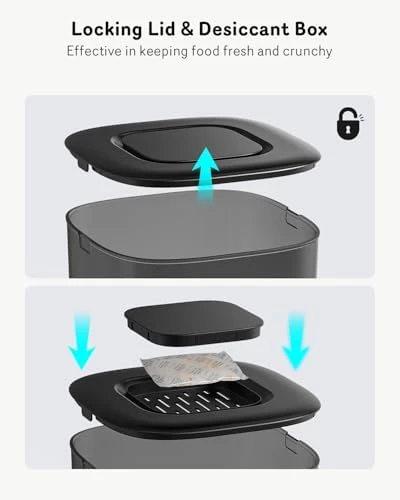 Locking Lid & Desiccant Box

Effective in keeping food fresh and crunchy