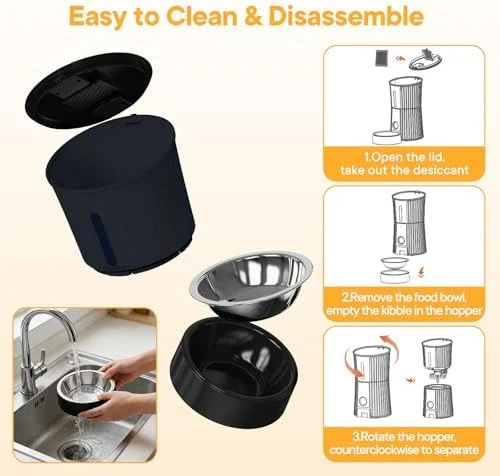 Easy to Clean & Disassemble

1.Open the lid, take out the desiccant

2.Remove the food bowl, empty the kibble in the hopper

3.Rotate the hopper, counterclockwise to separate